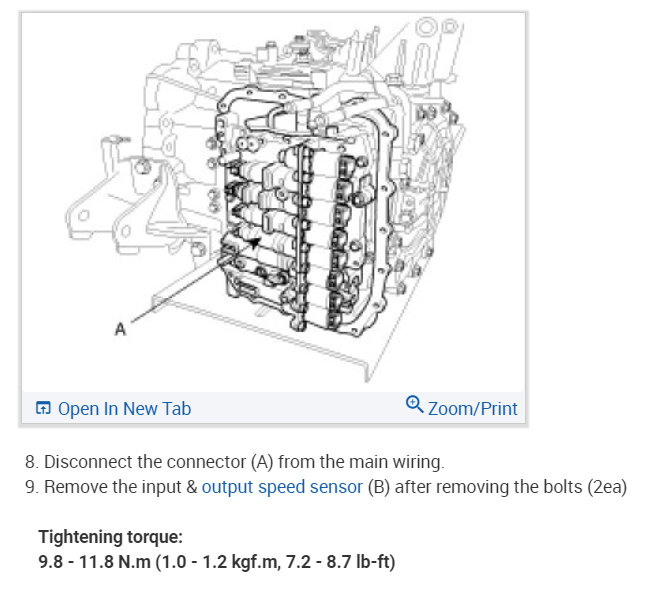 A

Open In New Tab

Zoom/Print

8. Disconnect the connector (A) from the main wiring.
9. Remove the input & output speed sensor (B) after removing the bolts (2ea)

Tightening torque:
9.8 - 11.8 N.m (1.0 - 1.2 kgf.m, 7.2 - 8.7 lb-ft)