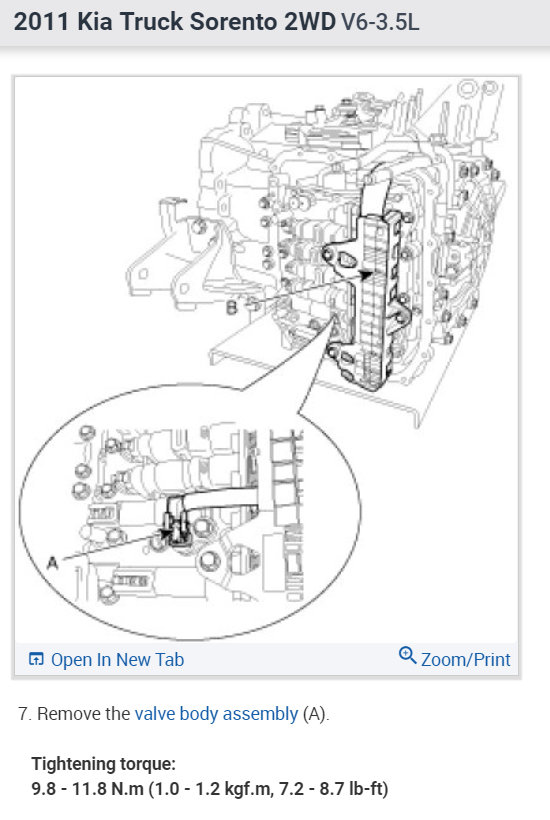 2011 Kia Truck Sorento 2WD V6-3.5L

B

A

Open In New Tab

Zoom/Print

7. Remove the valve body assembly (A).

Tightening torque:
9.8 - 11.8 N.m (1.0 - 1.2 kgf.m, 7.2 - 8.7 lb-ft)