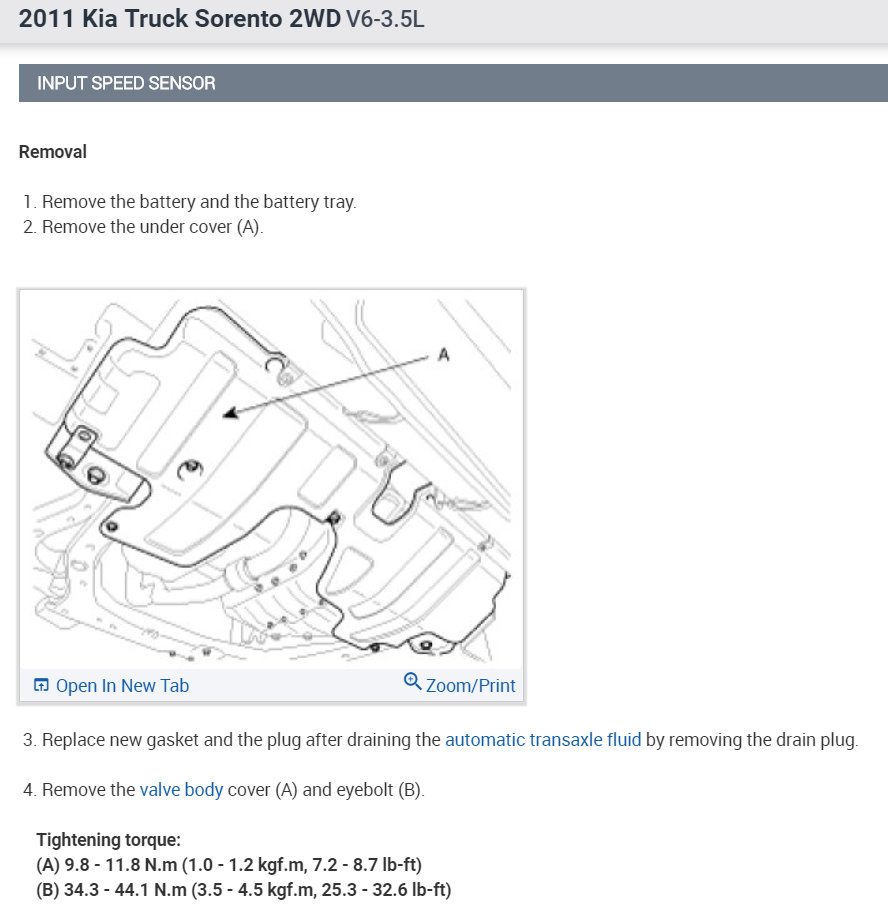 2011 Kia Truck Sorento 2WD V6-3.5L

INPUT SPEED SENSOR

Removal

1. Remove the battery and the battery tray.
2. Remove the under cover (A).

A

Open In New Tab

Zoom/Print

3. Replace new gasket and the plug after draining the automatic transaxle fluid by removing the drain plug.

4. Remove the valve body cover (A) and eyebolt (B).

Tightening torque:
(A) 9.8 - 11.8 N.m (1.0 - 1.2 kgf.m, 7.2 - 8.7 lb-ft)
(B) 34.3 - 44.1 N.m (3.5 - 4.5 kgf.m, 25.3 - 32.6 lb-ft)