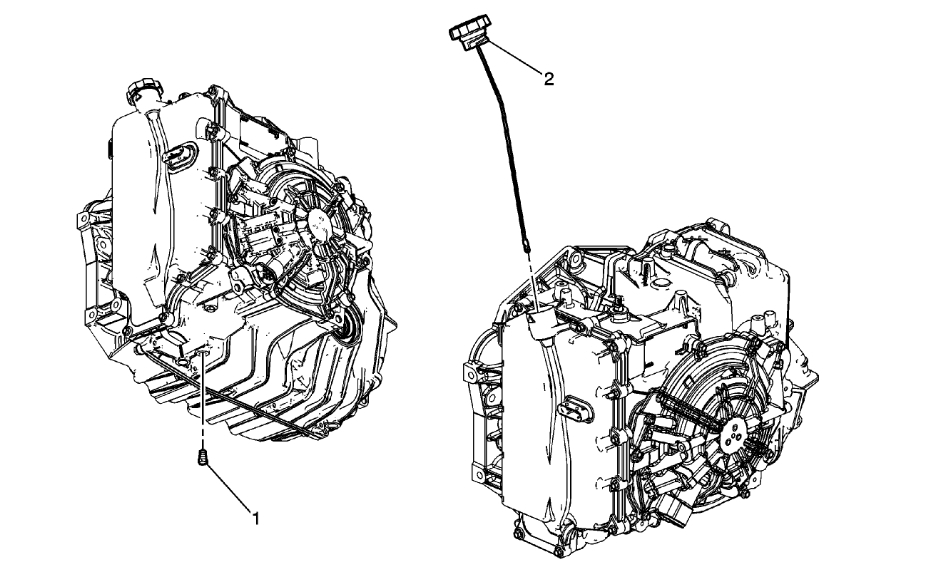 2

1