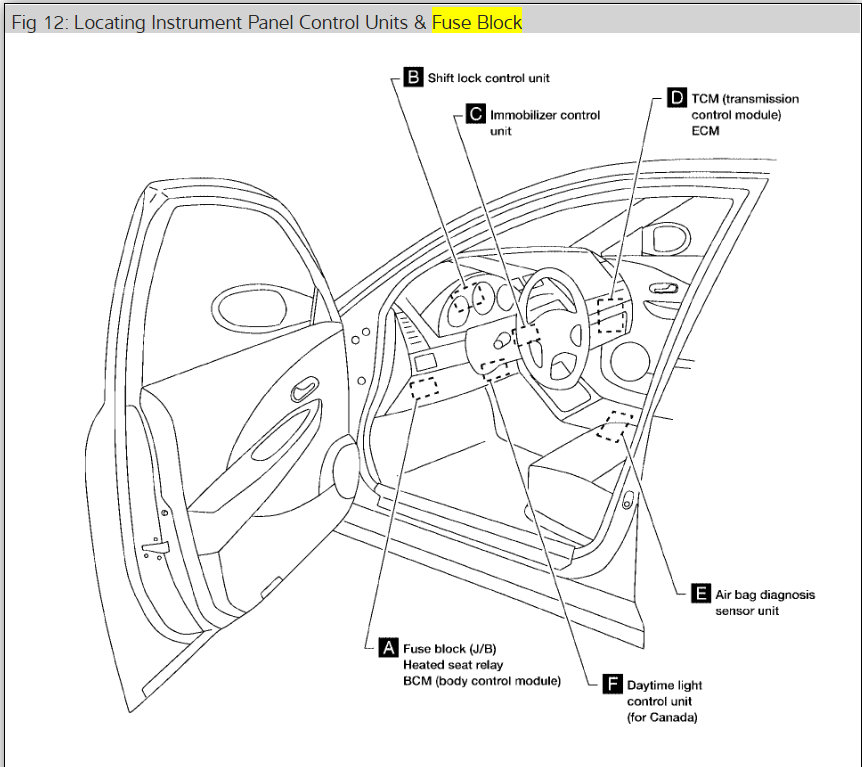 Fig 12: Locating Instrument Panel Control Units & Fuse Block

B Shift lock control unit

C Immobilizer control unit

D TCM (transmission control module) ECM

E Air bag diagnosis sensor unit

A Fuse block (J/B) Heated seat relay BCM (body control module)

F Daytime light control unit (for Canada)