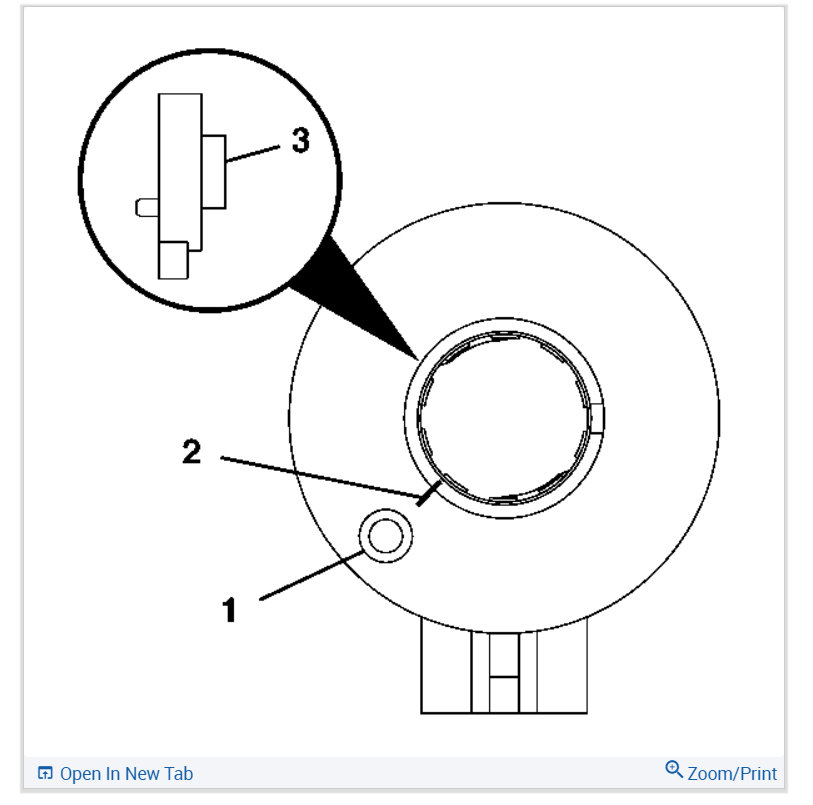 3

2

1

Open In New Tab

Zoom/Print