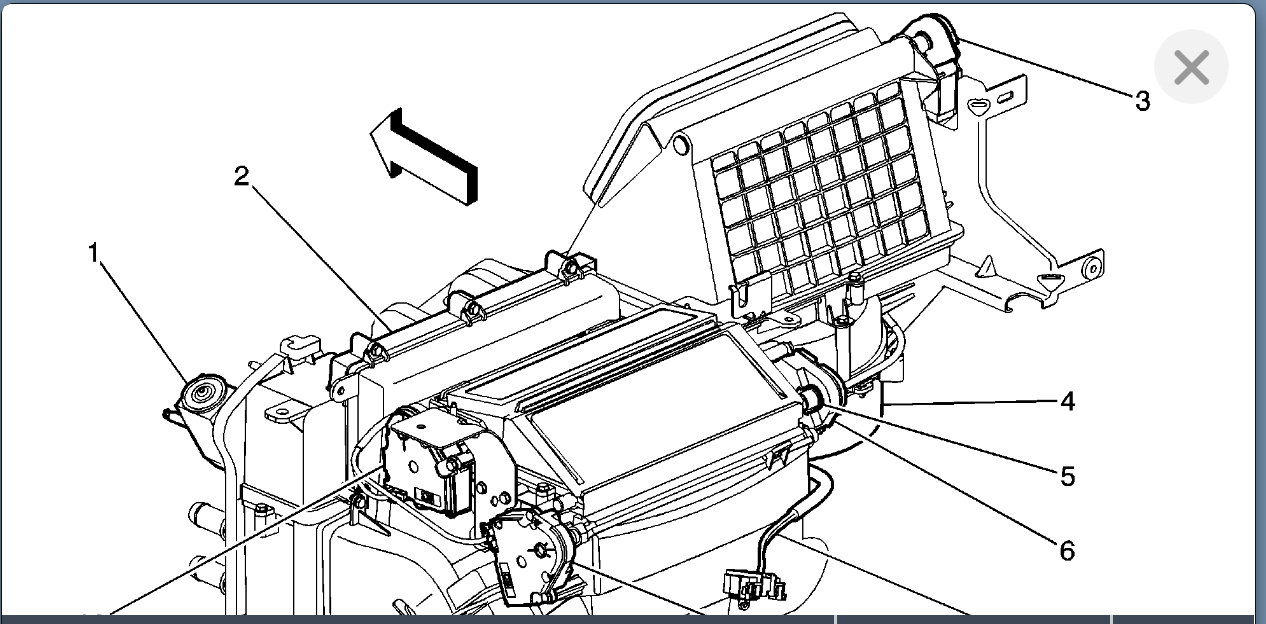 1
2
3
4
5
6