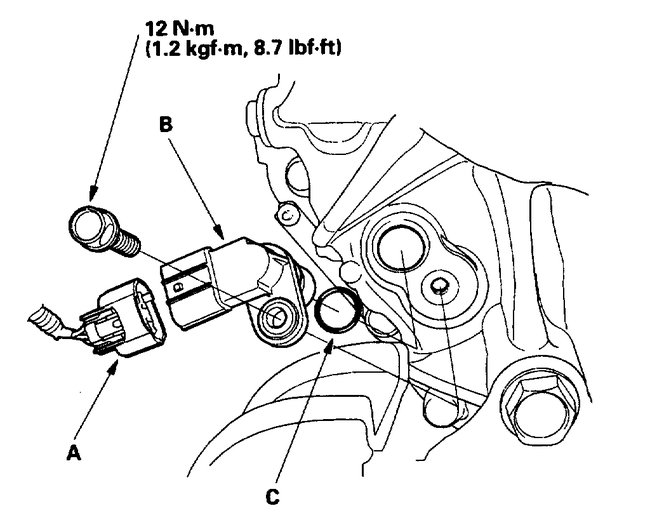 12 N·m
(1.2 kgf·m, 8.7 lbf·ft)

B

A

C