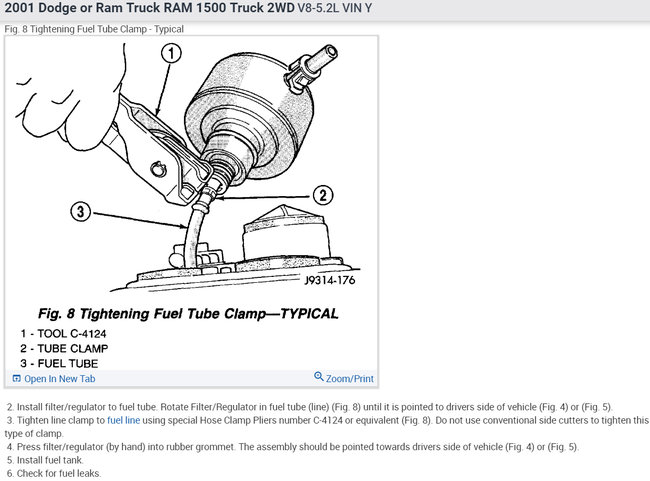 2001 Dodge or Ram Truck RAM 1500 Truck 2WD V8-5.2L VIN Y

Fig. 8 Tightening Fuel Tube Clamp - Typical

1

2

3

J9314-176

Fig. 8 Tightening Fuel Tube Clamp—TYPICAL

1 - TOOL C-4124
2 - TUBE CLAMP
3 - FUEL TUBE

Open In New Tab

Zoom/Print

2. Install filter/regulator to fuel tube. Rotate Filter/Regulator in fuel tube (line) (Fig. 8) until it is pointed to drivers side of vehicle (Fig. 4) or (Fig. 5).
3. Tighten line clamp to fuel line using special Hose Clamp Pliers number C-4124 or equivalent (Fig. 8). Do not use conventional side cutters to tighten this type of clamp.
4. Press filter/regulator (by hand) into rubber grommet. The assembly should be pointed towards drivers side of vehicle (Fig. 4) or (Fig. 5).
5. Install fuel tank.
6. Check for fuel leaks.