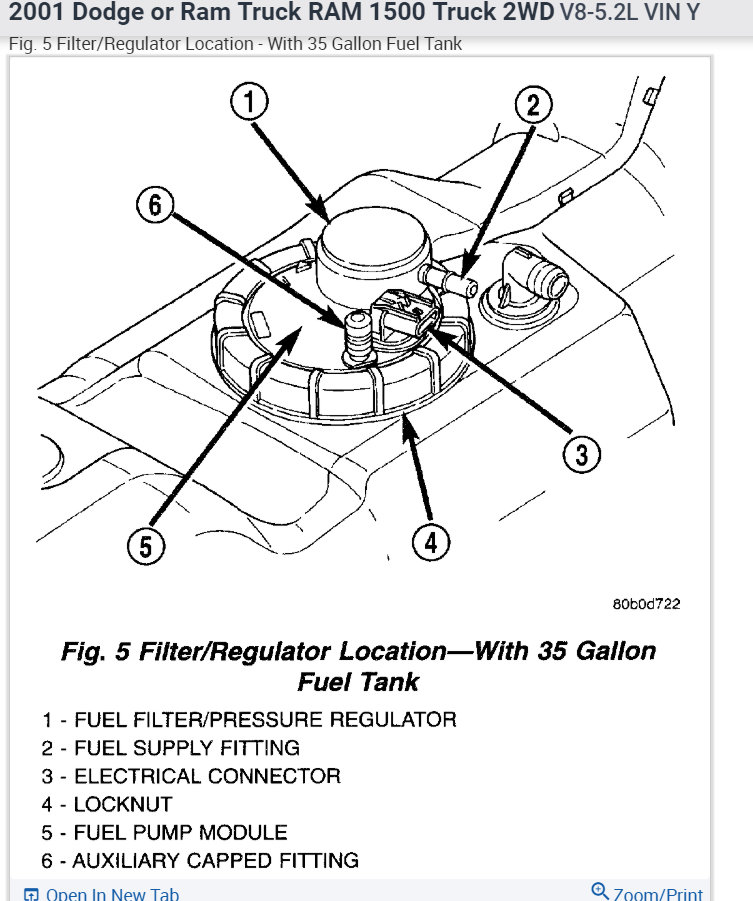 2001 Dodge or Ram Truck RAM 1500 Truck 2WD V8-5.2L VIN Y
Fig. 5 Filter/Regulator Location - With 35 Gallon Fuel Tank

1
2
6
3
5
4

80b0d722

Fig. 5 Filter/Regulator Location—With 35 Gallon Fuel Tank

1 - FUEL FILTER/PRESSURE REGULATOR
2 - FUEL SUPPLY FITTING
3 - ELECTRICAL CONNECTOR
4 - LOCKNUT
5 - FUEL PUMP MODULE
6 - AUXILIARY CAPPED FITTING

Open In New Tab
Zoom/Print