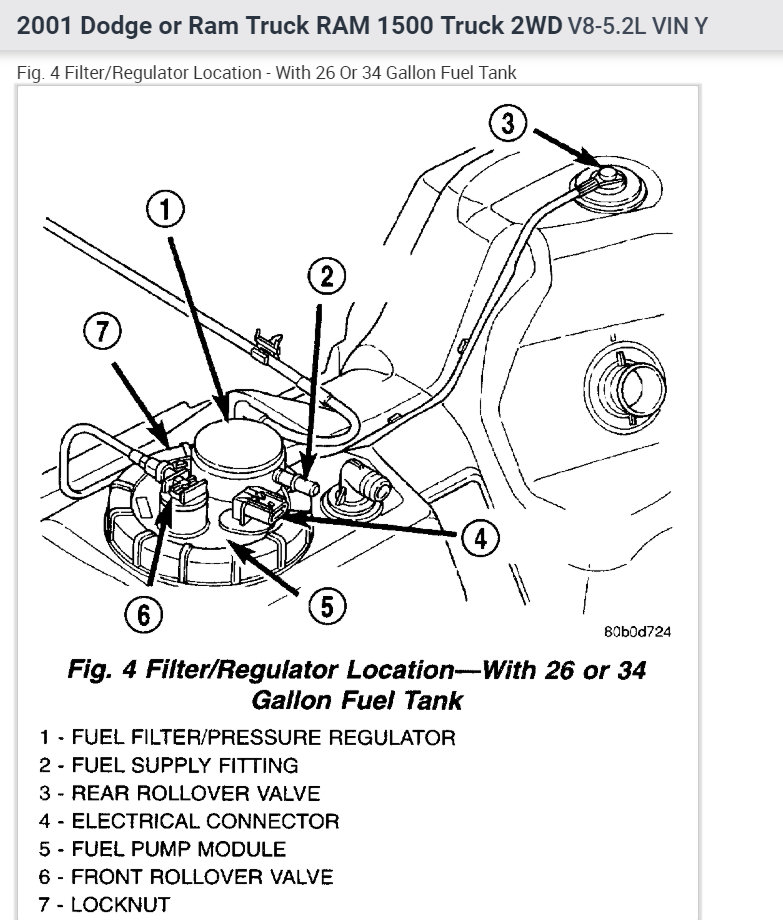 2001 Dodge or Ram Truck RAM 1500 Truck 2WD V8-5.2L VIN Y

Fig. 4 Filter/Regulator Location - With 26 Or 34 Gallon Fuel Tank

3

1

2

7

4

6

5

80b0d724

Fig. 4 Filter/Regulator Location—With 26 or 34 Gallon Fuel Tank

1 - FUEL FILTER/PRESSURE REGULATOR
2 - FUEL SUPPLY FITTING
3 - REAR ROLLOVER VALVE
4 - ELECTRICAL CONNECTOR
5 - FUEL PUMP MODULE
6 - FRONT ROLLOVER VALVE
7 - LOCKNUT