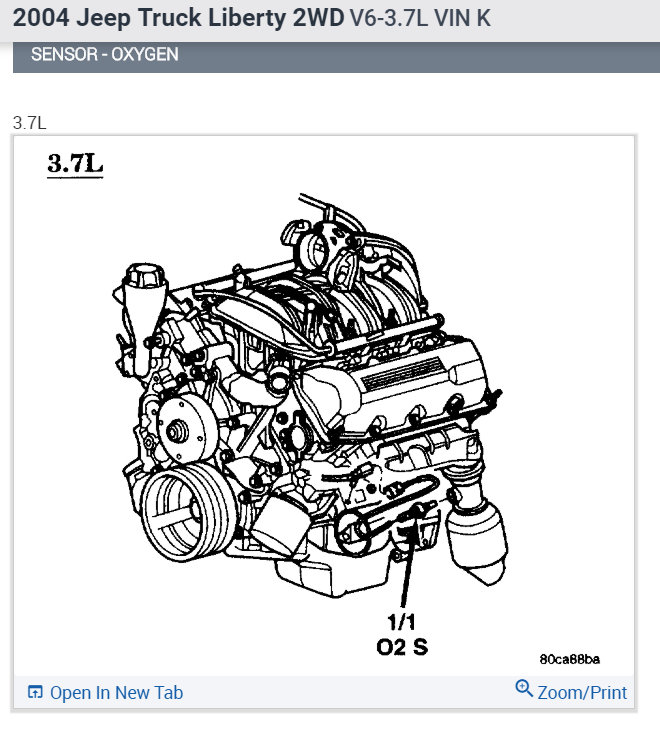 2004 Jeep Truck Liberty 2WD V6-3.7L VIN K

SENSOR - OXYGEN

3.7L

3.7L

1/1
O2 S

80ca88ba

Open In New Tab

Zoom/Print