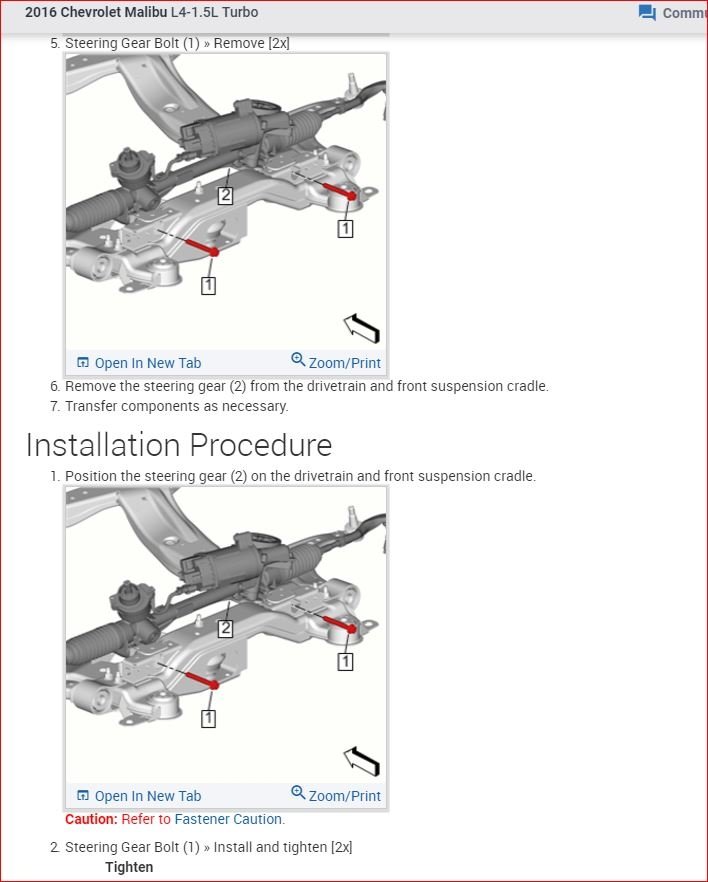 2016 Chevrolet Malibu L4-1.5L Turbo

Commu

5. Steering Gear Bolt (1) » Remove [2x]

2

1

1

Open In New Tab

Zoom/Print

6. Remove the steering gear (2) from the drivetrain and front suspension cradle.

7. Transfer components as necessary.

Installation Procedure

1. Position the steering gear (2) on the drivetrain and front suspension cradle.

2

1

1

Open In New Tab

Zoom/Print

Caution: Refer to Fastener Caution.

2. Steering Gear Bolt (1) » Install and tighten [2x]

Tighten