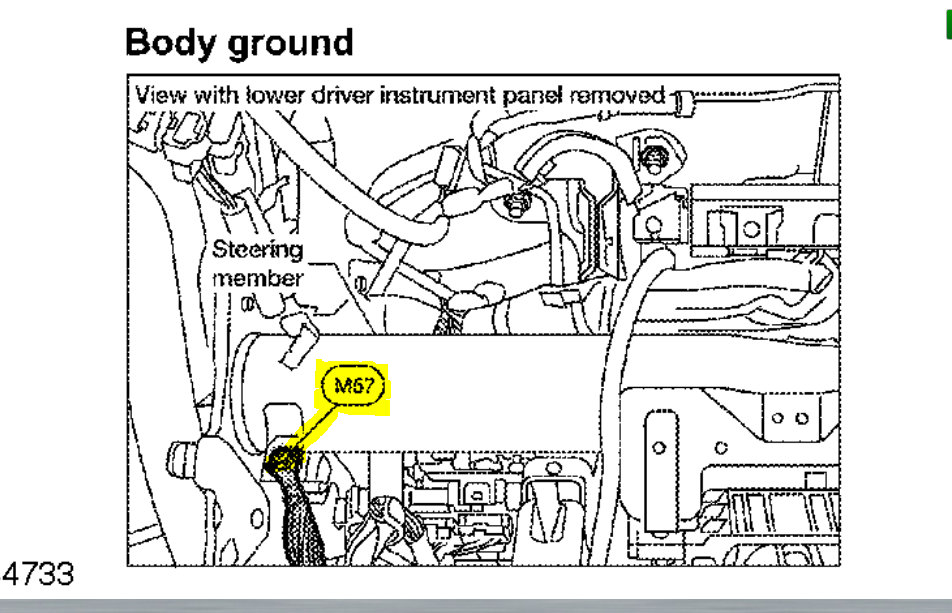 Body ground

View with lower driver instrument panel removed

Steering member

M57

4733