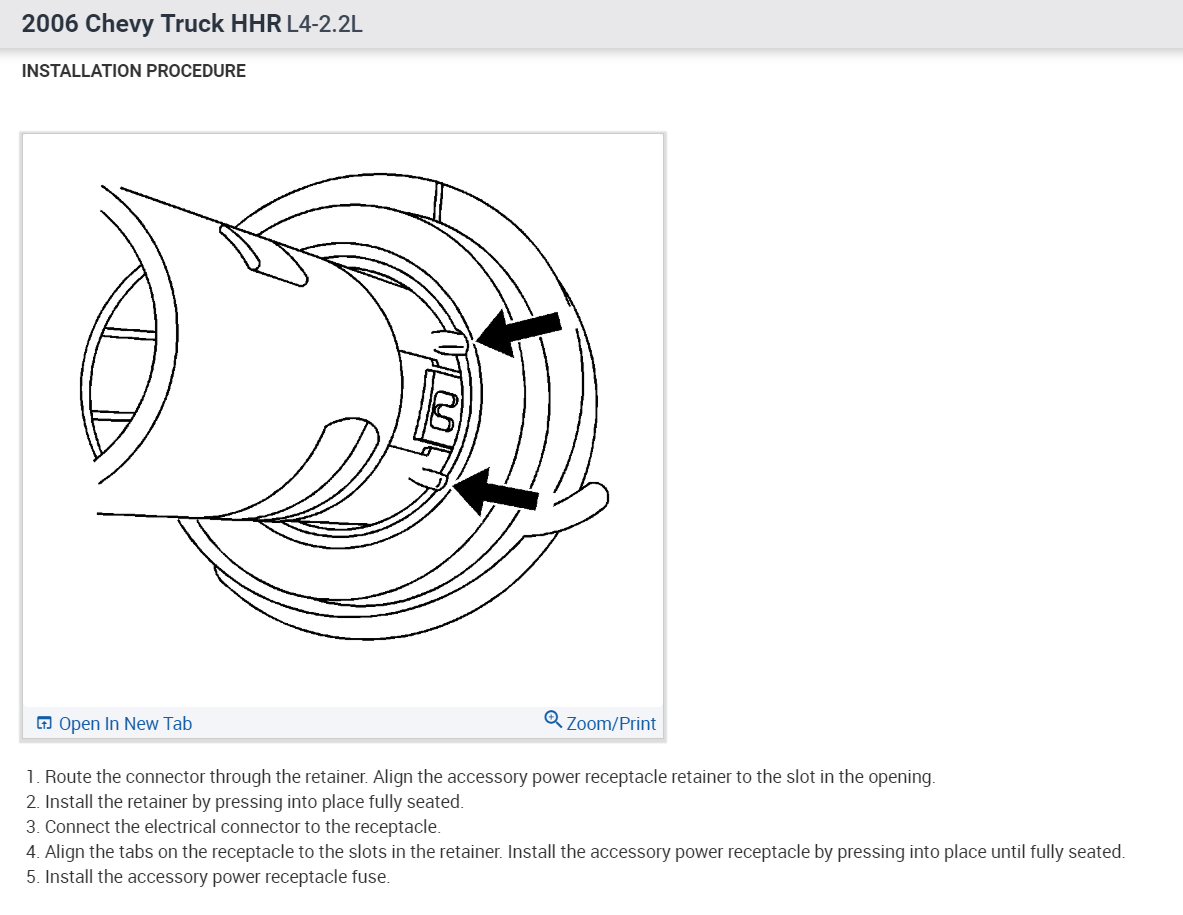 2006 Chevy Truck HHR L4-2.2L

INSTALLATION PROCEDURE

Open In New Tab

Zoom/Print

1. Route the connector through the retainer. Align the accessory power receptacle retainer to the slot in the opening.
2. Install the retainer by pressing into place fully seated.
3. Connect the electrical connector to the receptacle.
4. Align the tabs on the receptacle to the slots in the retainer. Install the accessory power receptacle by pressing into place until fully seated.
5. Install the accessory power receptacle fuse.