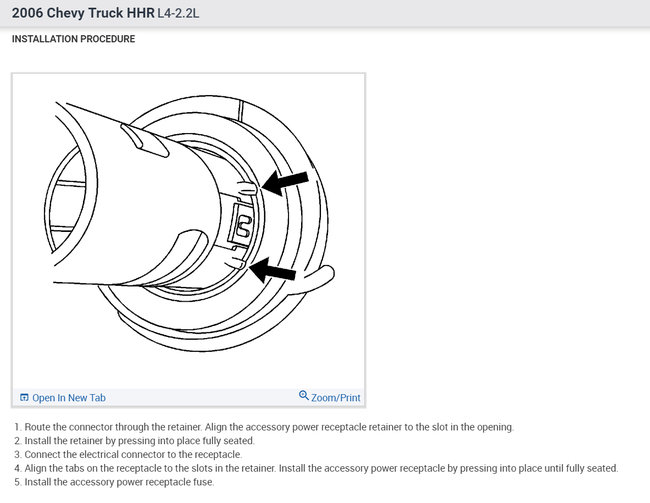 2006 Chevy Truck HHR L4-2.2L

INSTALLATION PROCEDURE

Open In New Tab

Zoom/Print

1. Route the connector through the retainer. Align the accessory power receptacle retainer to the slot in the opening.
2. Install the retainer by pressing into place fully seated.
3. Connect the electrical connector to the receptacle.
4. Align the tabs on the receptacle to the slots in the retainer. Install the accessory power receptacle by pressing into place until fully seated.
5. Install the accessory power receptacle fuse.