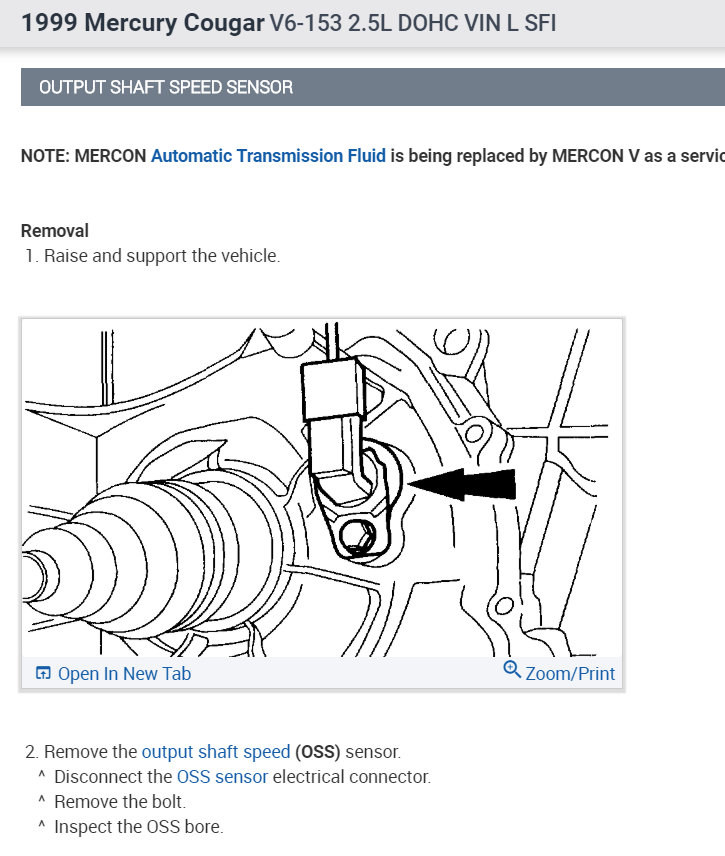 1999 Mercury Cougar V6-153 2.5L DOHC VIN L SFI

OUTPUT SHAFT SPEED SENSOR

NOTE: MERCON Automatic Transmission Fluid is being replaced by MERCON V as a servic

Removal
1. Raise and support the vehicle.

Open In New Tab
Zoom/Print

2. Remove the output shaft speed (OSS) sensor.
^ Disconnect the OSS sensor electrical connector.
^ Remove the bolt.
^ Inspect the OSS bore.