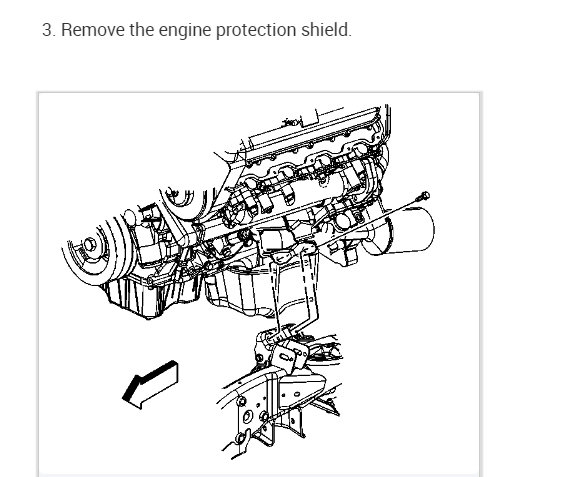 3. Remove the engine protection shield.