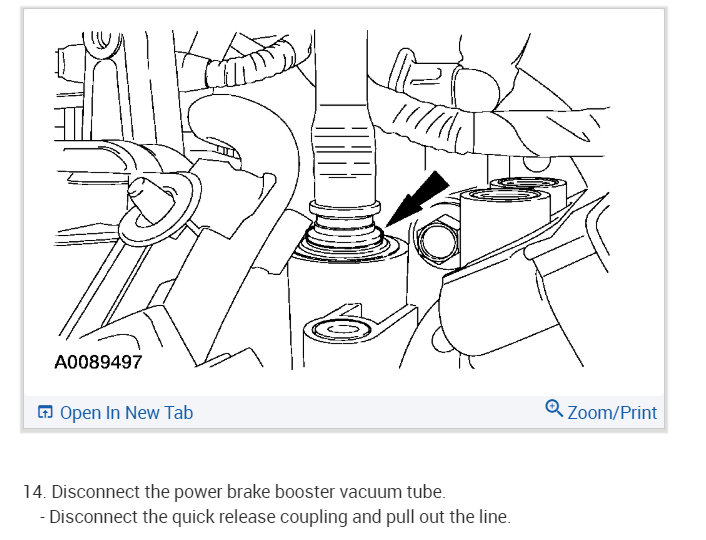 A0089497

Open In New Tab

Zoom/Print

14. Disconnect the power brake booster vacuum tube.
- Disconnect the quick release coupling and pull out the line.