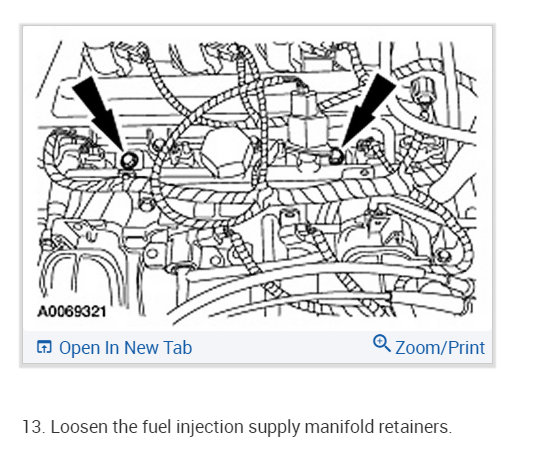 A0069321

Open In New Tab Zoom/Print

13. Loosen the fuel injection supply manifold retainers.