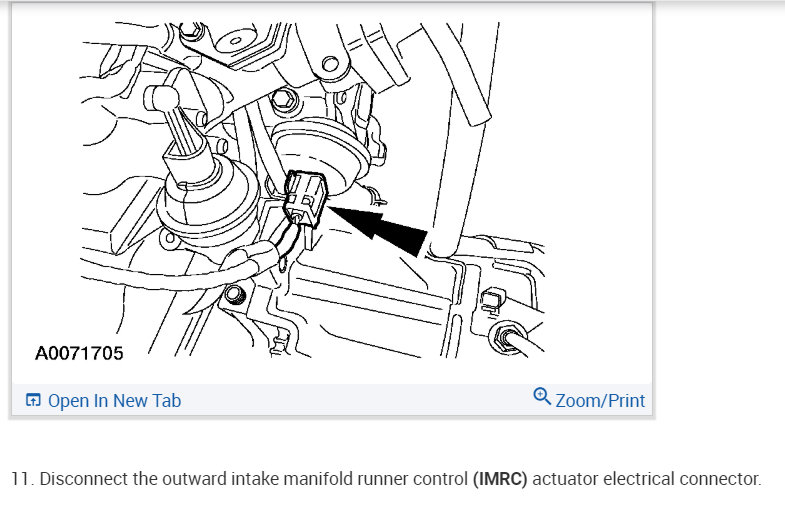 A0071705

Open In New Tab

Zoom/Print

11. Disconnect the outward intake manifold runner control (IMRC) actuator electrical connector.