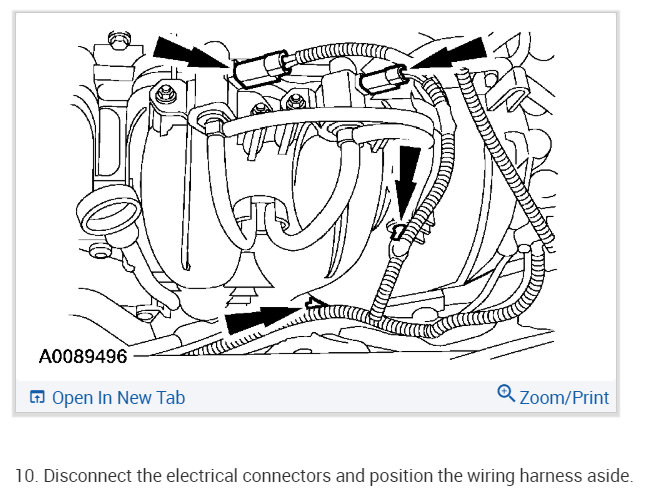 A0089496

Open In New Tab

Zoom/Print

10. Disconnect the electrical connectors and position the wiring harness aside.