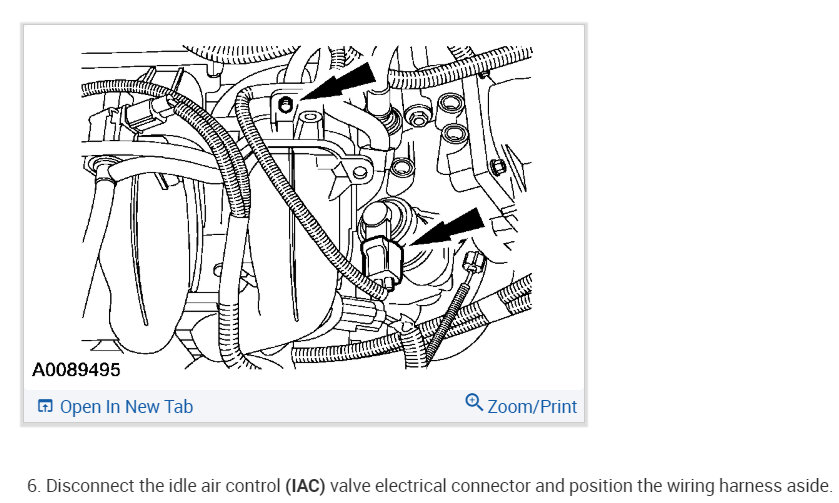 A0089495

Open In New Tab

Zoom/Print

6. Disconnect the idle air control (IAC) valve electrical connector and position the wiring harness aside.