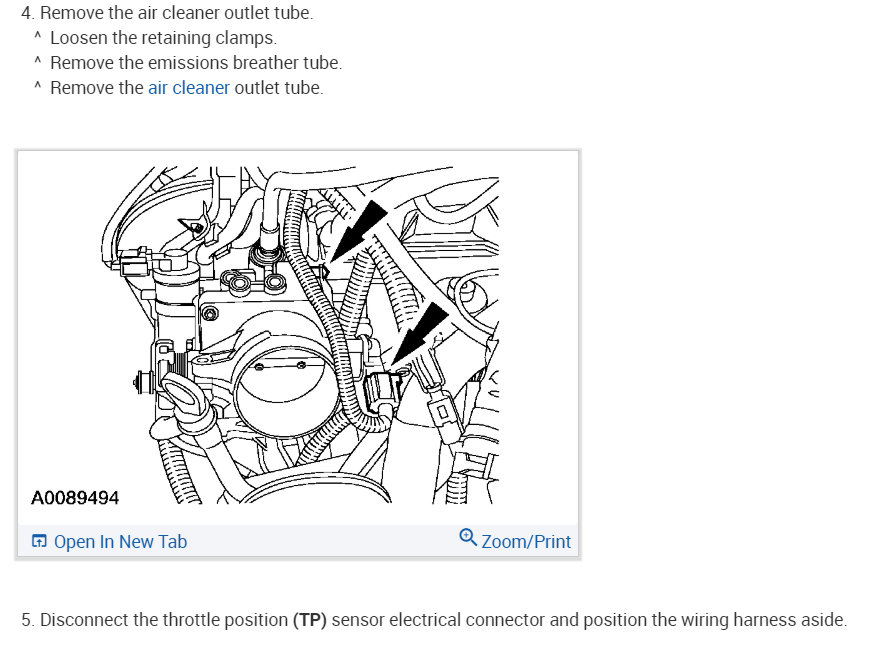 4. Remove the air cleaner outlet tube.
^ Loosen the retaining clamps.
^ Remove the emissions breather tube.
^ Remove the air cleaner outlet tube.

A0089494

Open In New Tab
Zoom/Print

5. Disconnect the throttle position (TP) sensor electrical connector and position the wiring harness aside.