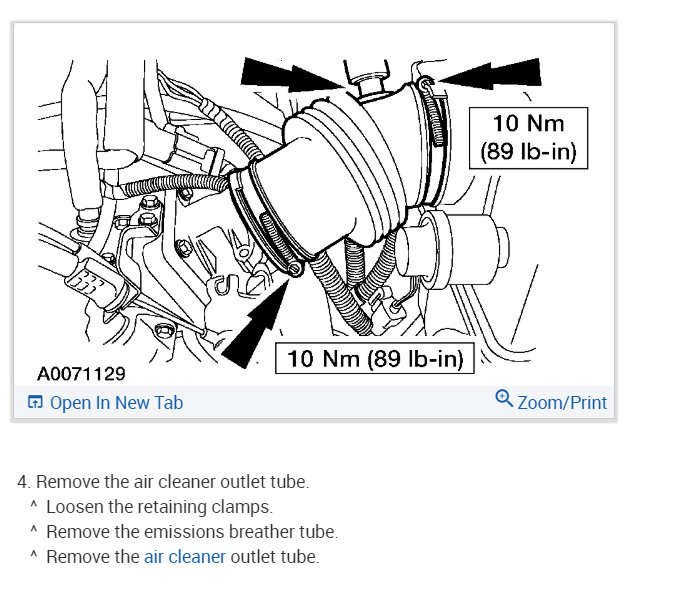 10 Nm
(89 lb-in)

10 Nm (89 lb-in)

A0071129

Open In New Tab

Zoom/Print

4. Remove the air cleaner outlet tube.

^ Loosen the retaining clamps.

^ Remove the emissions breather tube.

^ Remove the air cleaner outlet tube.