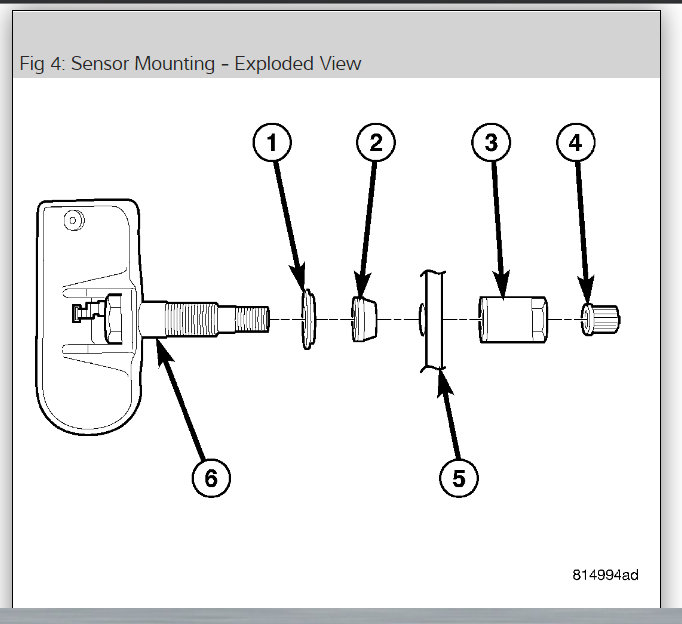 Fig 4: Sensor Mounting - Exploded View

1
2
3
4
6
5

814994ad