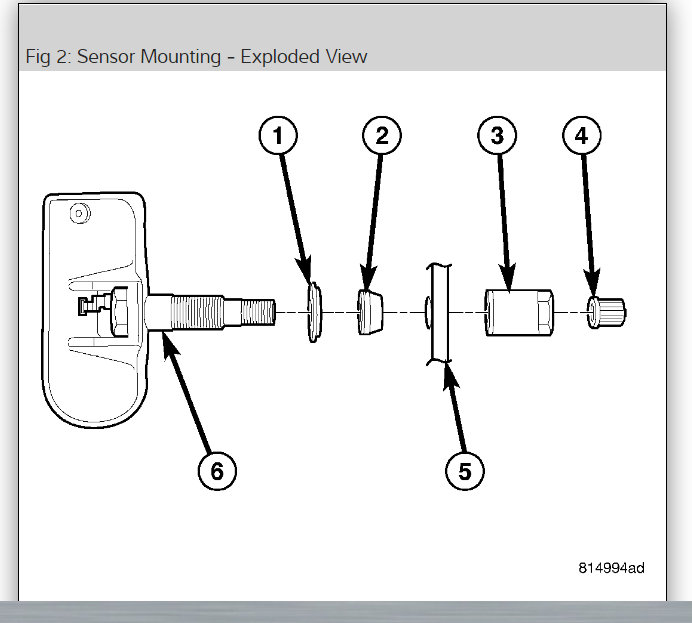 Fig 2: Sensor Mounting - Exploded View

1
2
3
4
6
5

814994ad