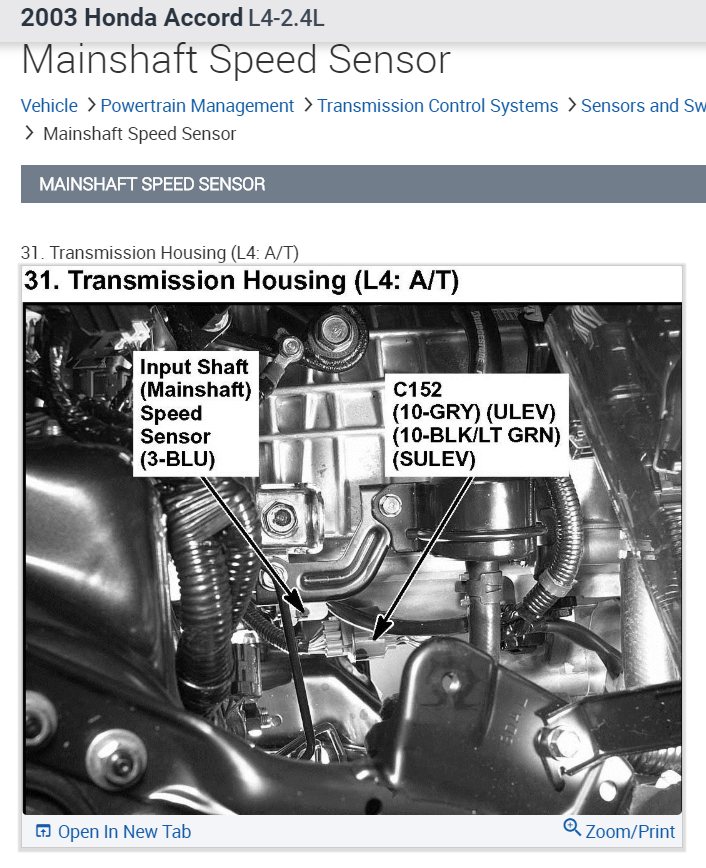 2003 Honda Accord L4-2.4L

Mainshaft Speed Sensor

Vehicle > Powertrain Management > Transmission Control Systems > Sensors and Sw
> Mainshaft Speed Sensor

MAINSHAFT SPEED SENSOR

31. Transmission Housing (L4: A/T)

31. Transmission Housing (L4: A/T)

Input Shaft (Mainshaft) Speed Sensor (3-BLU)

C152 (10-GRY) (ULEV) (10-BLK/LT GRN) (SULEV)

Open In New Tab

Zoom/Print