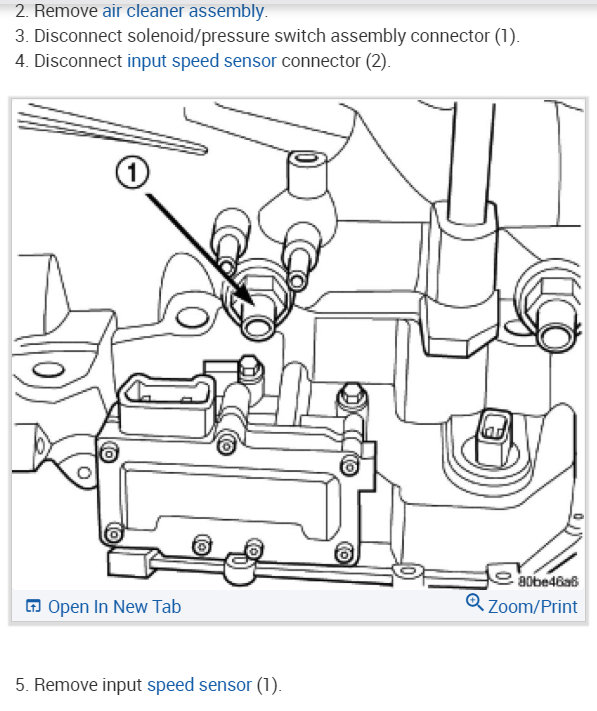 2. Remove air cleaner assembly.
3. Disconnect solenoid/pressure switch assembly connector (1).
4. Disconnect input speed sensor connector (2).

1

80be46a6

Open In New Tab

Zoom/Print

5. Remove input speed sensor (1).