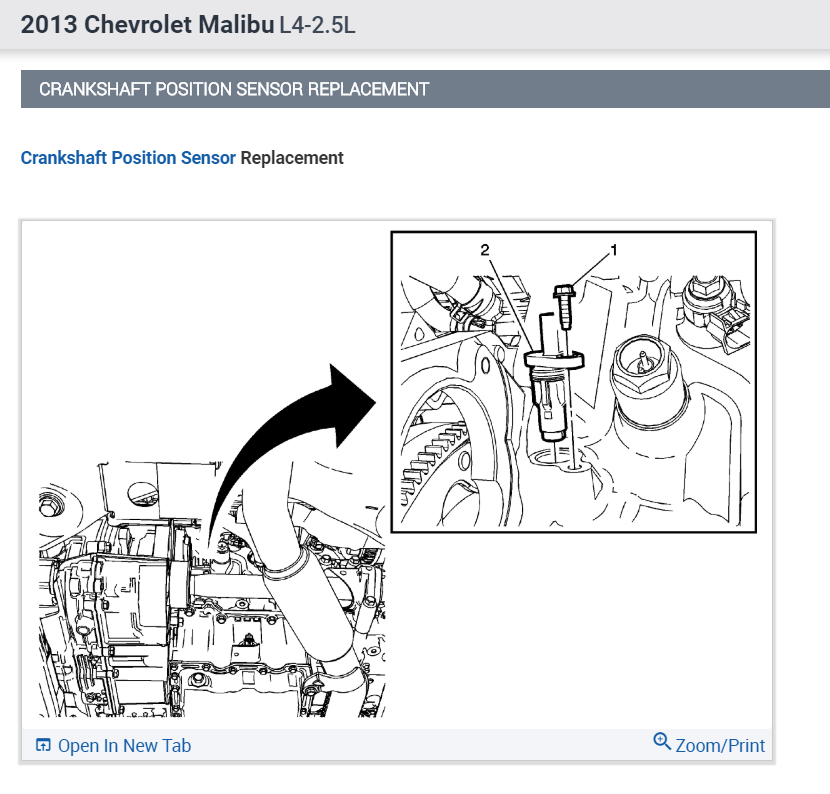 2013 Chevrolet Malibu L4-2.5L

CRANKSHAFT POSITION SENSOR REPLACEMENT

Crankshaft Position Sensor Replacement

2

1

Open In New Tab

Zoom/Print