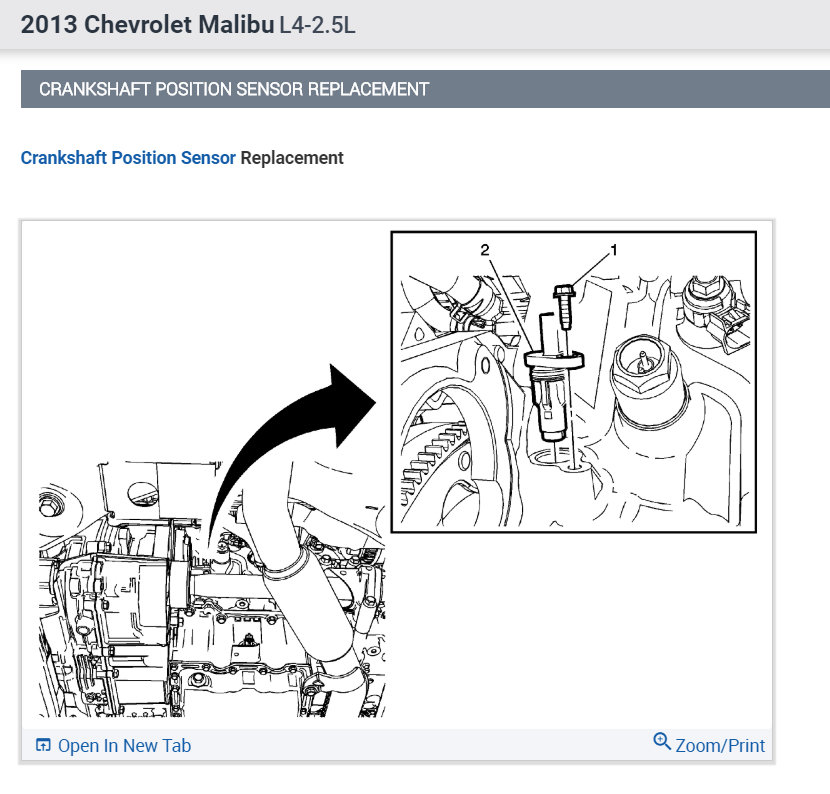 2013 Chevrolet Malibu L4-2.5L

CRANKSHAFT POSITION SENSOR REPLACEMENT

Crankshaft Position Sensor Replacement

2

1

Open In New Tab

Zoom/Print