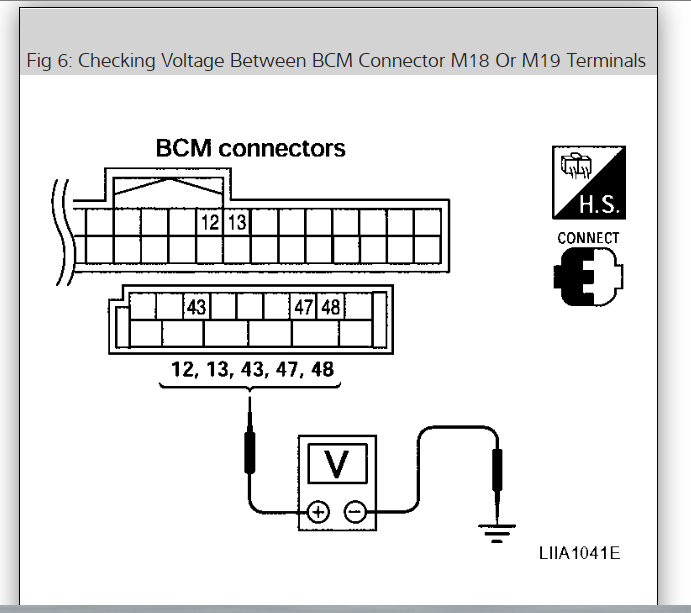 Fig 6: Checking Voltage Between BCM Connector M18 Or M19 Terminals

BCM connectors

H.S.

CONNECT

12 13

43 47 48

12, 13, 43, 47, 48

V

+ −

LIIA1041E