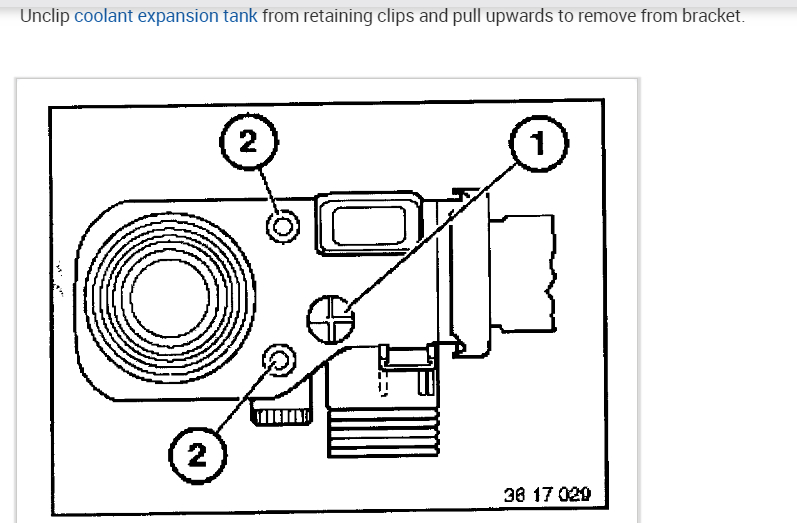 Unclip coolant expansion tank from retaining clips and pull upwards to remove from bracket.

2

1

2

36 17 029