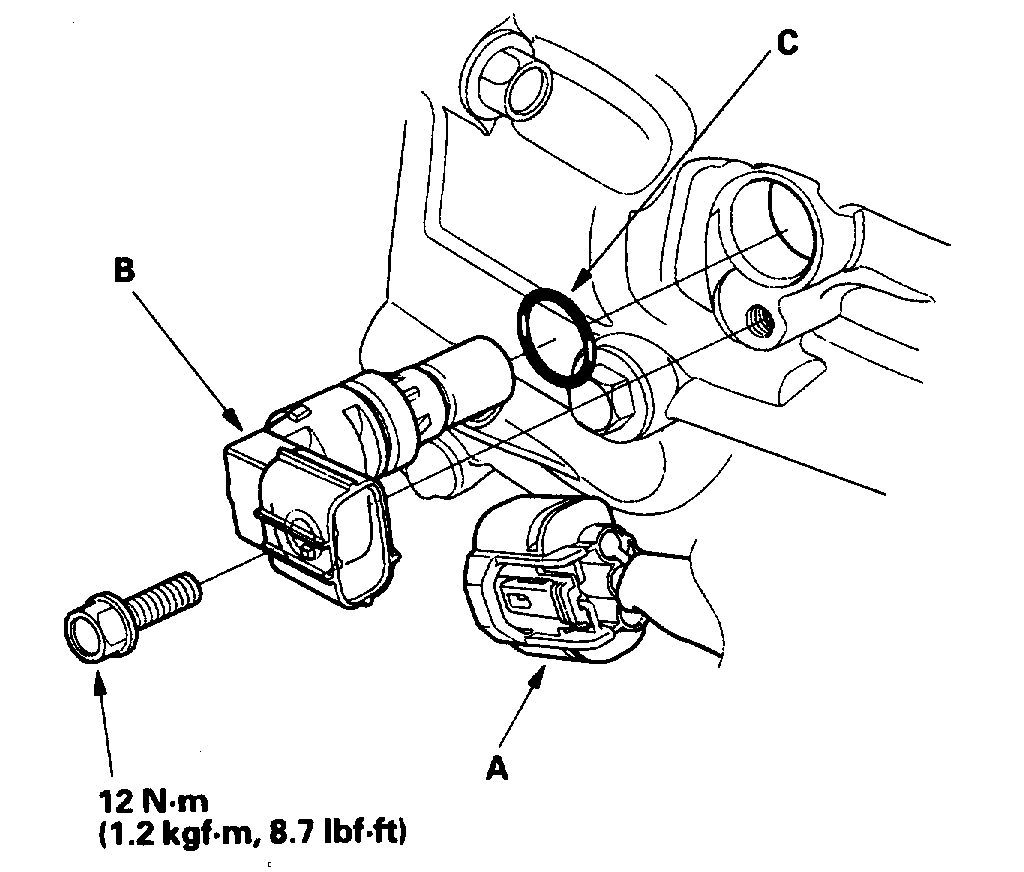 C

B

A

12 N·m
(1.2 kgf·m, 8.7 lbf·ft)