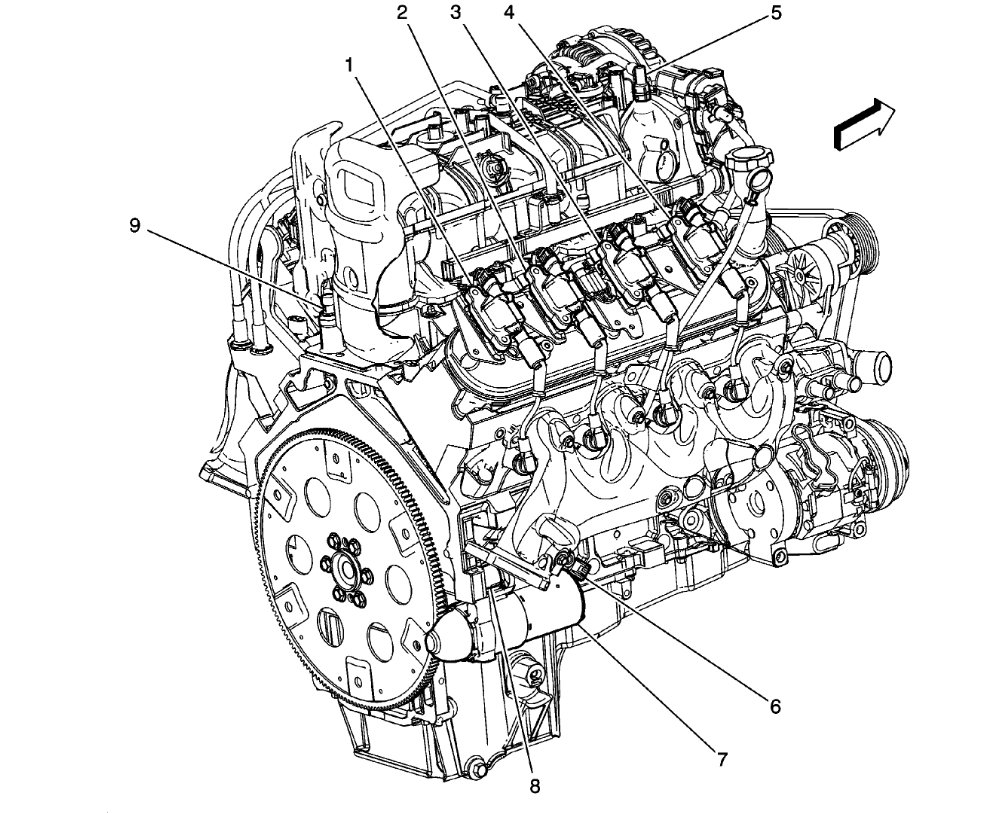 2
3
4
5
1
9
6
7
8