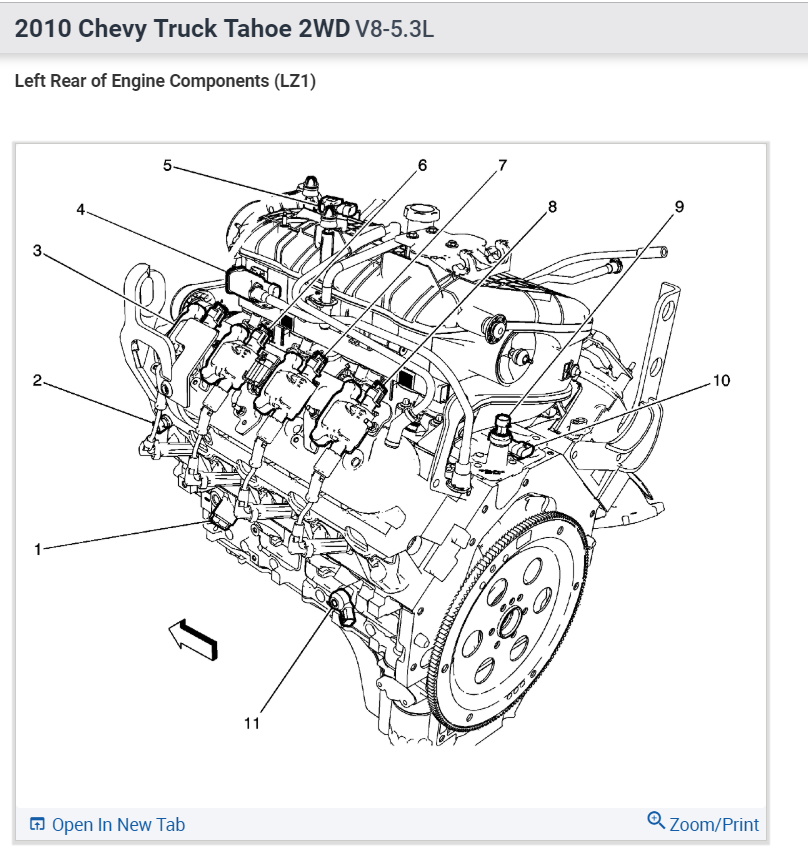 2010 Chevy Truck Tahoe 2WD V8-5.3L

Left Rear of Engine Components (LZ1)

5
6
7
4
8
9
3
2
10
1
11

Open In New Tab
Zoom/Print