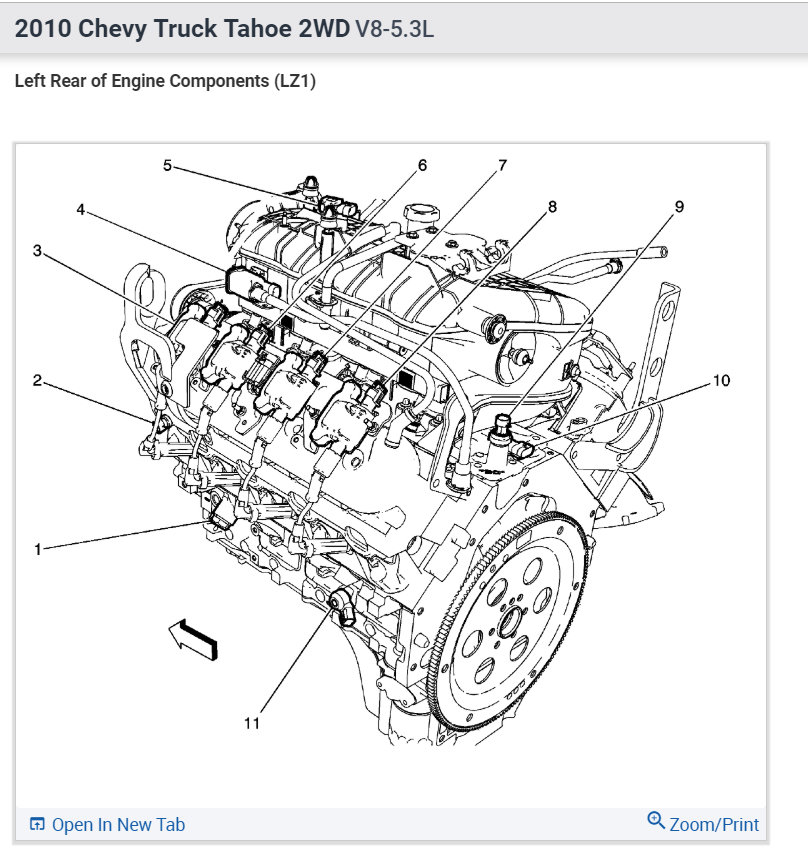 2010 Chevy Truck Tahoe 2WD V8-5.3L

Left Rear of Engine Components (LZ1)

5
6
7
4
8
9
3
2
10
1
11

Open In New Tab
Zoom/Print