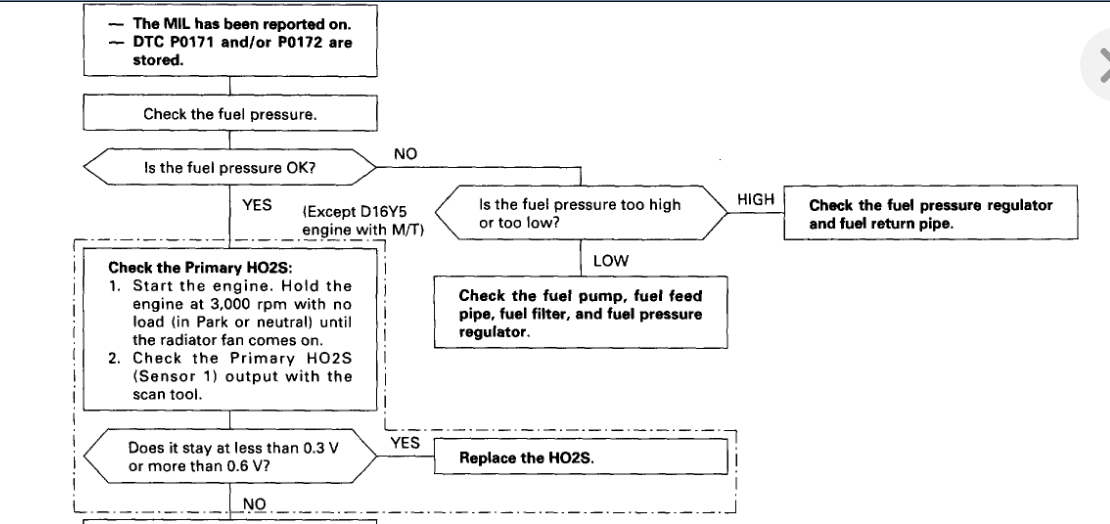 — The MIL has been reported on.
— DTC P0171 and/or P0172 are stored.

Check the fuel pressure.

Is the fuel pressure OK?

NO

YES

(Except D16Y5 engine with M/T)

Is the fuel pressure too high or too low?

HIGH

Check the fuel pressure regulator and fuel return pipe.

LOW

Check the fuel pump, fuel feed pipe, fuel filter, and fuel pressure regulator.

Check the Primary HO2S:
1. Start the engine. Hold the engine at 3,000 rpm with no load (in Park or neutral) until the radiator fan comes on.
2. Check the Primary HO2S (Sensor 1) output with the scan tool.

Does it stay at less than 0.3 V or more than 0.6 V?

YES

Replace the HO2S.

NO