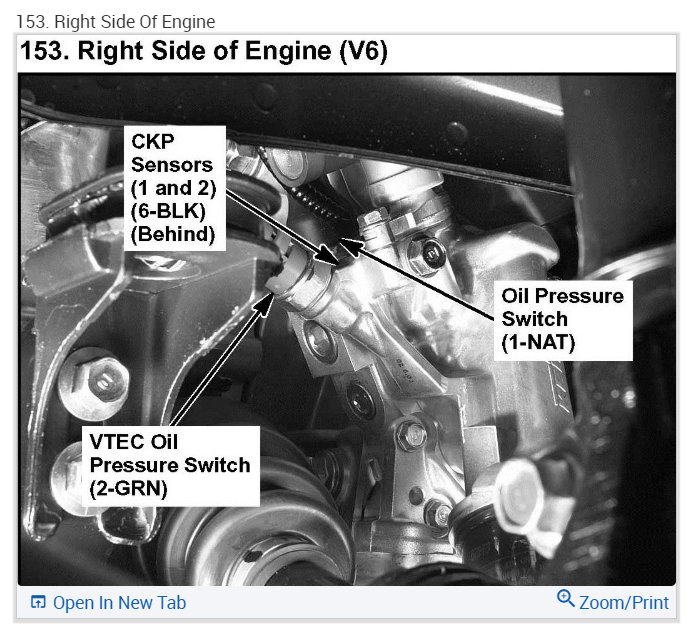 153. Right Side Of Engine

153. Right Side of Engine (V6)

CKP Sensors (1 and 2) (6-BLK) (Behind)

Oil Pressure Switch (1-NAT)

VTEC Oil Pressure Switch (2-GRN)

Open In New Tab

Zoom/Print