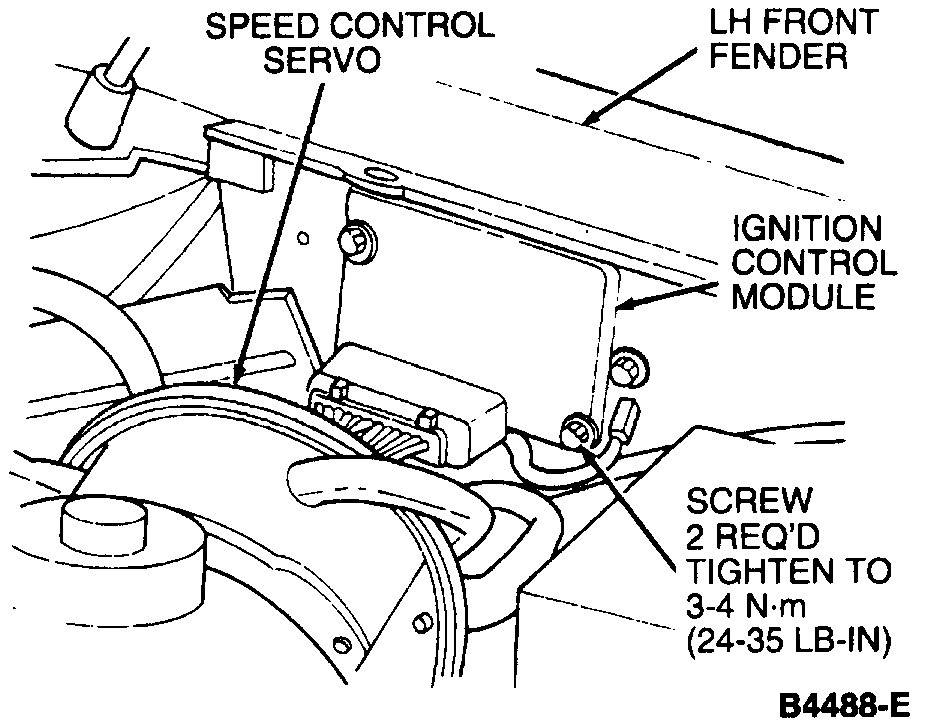 SPEED CONTROL SERVO

LH FRONT FENDER

IGNITION CONTROL MODULE

SCREW
2 REQ'D
TIGHTEN TO
3-4 N·m
(24-35 LB-IN)

B4488-E