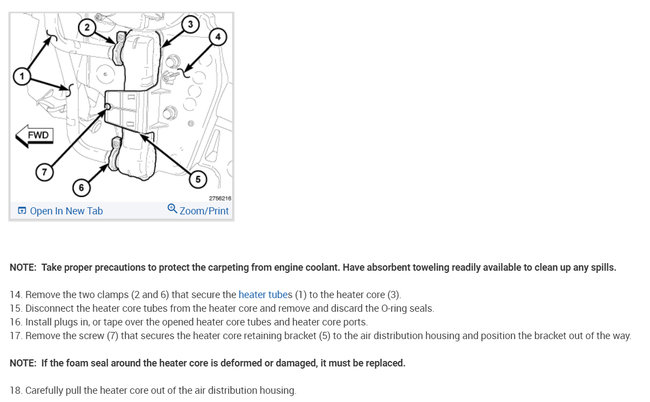 2
3
4
1
FWD
7
6
5
2756216
Open In New Tab
Zoom/Print

NOTE: Take proper precautions to protect the carpeting from engine coolant. Have absorbent toweling readily available to clean up any spills.

14. Remove the two clamps (2 and 6) that secure the heater tubes (1) to the heater core (3).
15. Disconnect the heater core tubes from the heater core and remove and discard the O-ring seals.
16. Install plugs in, or tape over the opened heater core tubes and heater core ports.
17. Remove the screw (7) that secures the heater core retaining bracket (5) to the air distribution housing and position the bracket out of the way.

NOTE: If the foam seal around the heater core is deformed or damaged, it must be replaced.

18. Carefully pull the heater core out of the air distribution housing.