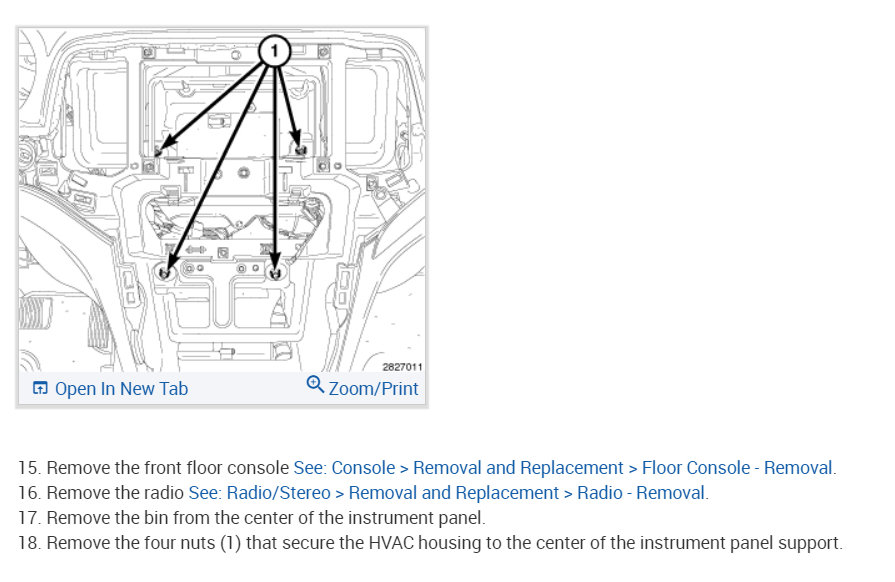 1

2827011

Open In New Tab

Zoom/Print

15. Remove the front floor console See: Console > Removal and Replacement > Floor Console - Removal.
16. Remove the radio See: Radio/Stereo > Removal and Replacement > Radio - Removal.
17. Remove the bin from the center of the instrument panel.
18. Remove the four nuts (1) that secure the HVAC housing to the center of the instrument panel support.