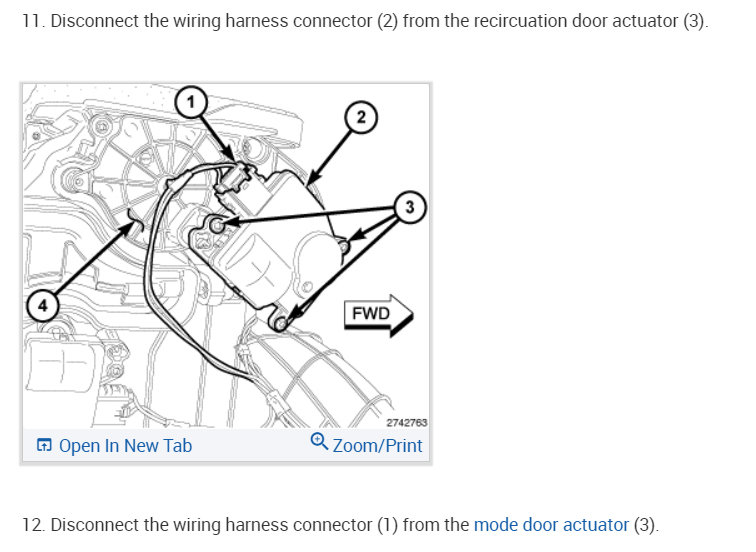 11. Disconnect the wiring harness connector (2) from the recircuation door actuator (3).

1
2
3
4
FWD
2742763

Open In New Tab
Zoom/Print

12. Disconnect the wiring harness connector (1) from the mode door actuator (3).