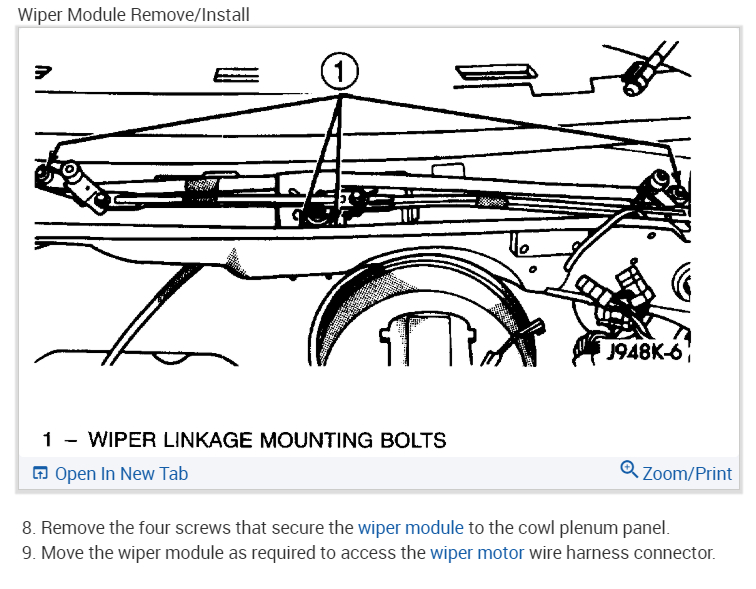 Wiper Module Remove/Install

1

J948K-6

1 – WIPER LINKAGE MOUNTING BOLTS

Open In New Tab

Zoom/Print

8. Remove the four screws that secure the wiper module to the cowl plenum panel.
9. Move the wiper module as required to access the wiper motor wire harness connector.