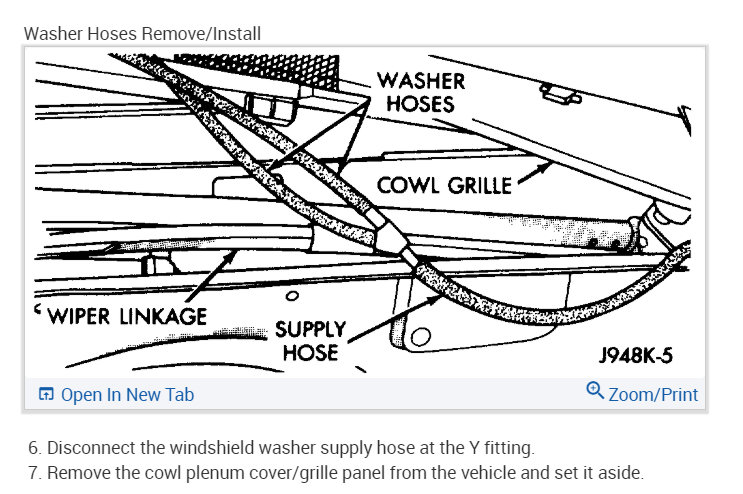 Washer Hoses Remove/Install

WASHER HOSES

COWL GRILLE

WIPER LINKAGE

SUPPLY HOSE

J948K-5

Open In New Tab

Zoom/Print

6. Disconnect the windshield washer supply hose at the Y fitting.
7. Remove the cowl plenum cover/grille panel from the vehicle and set it aside.