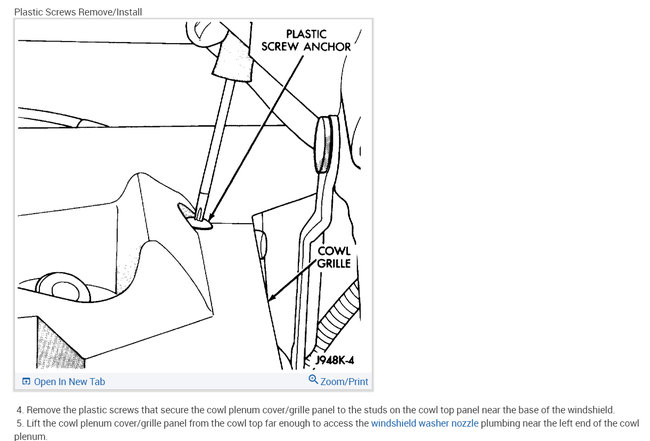 Plastic Screws Remove/Install

PLASTIC SCREW ANCHOR

COWL GRILLE

J948K-4

Open In New Tab

Zoom/Print

4. Remove the plastic screws that secure the cowl plenum cover/grille panel to the studs on the cowl top panel near the base of the windshield.
5. Lift the cowl plenum cover/grille panel from the cowl top far enough to access the windshield washer nozzle plumbing near the left end of the cowl plenum.