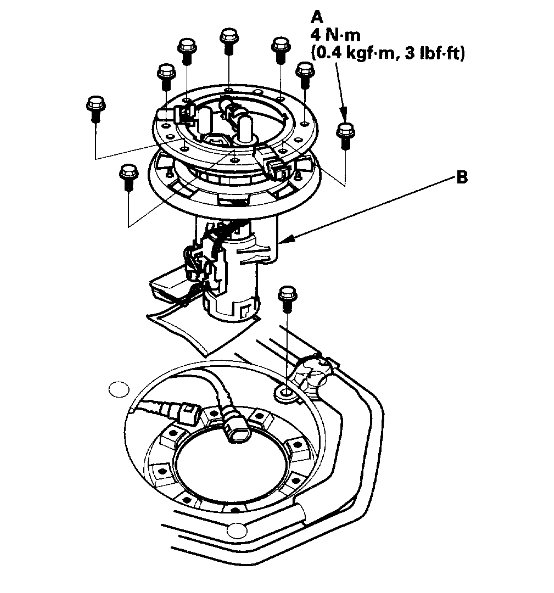 A
4 N·m
(0.4 kgf·m, 3 lbf·ft)

B