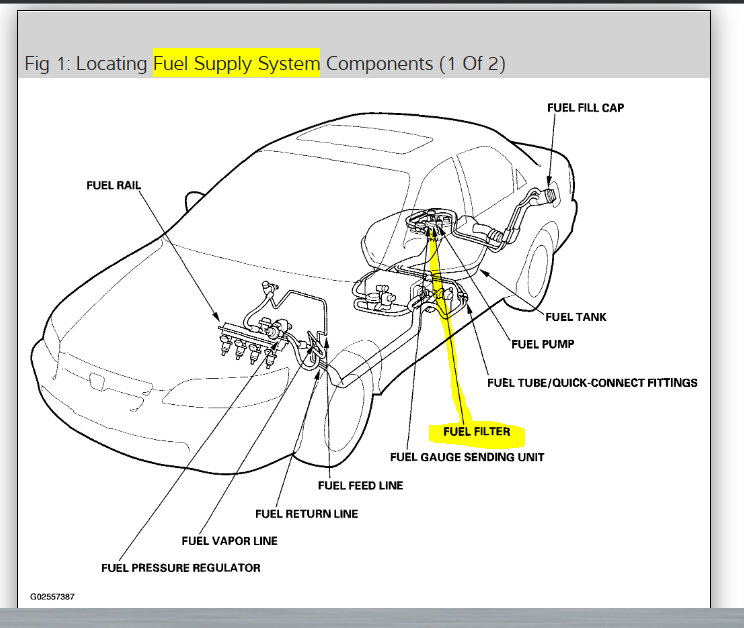 Fig 1: Locating Fuel Supply System Components (1 Of 2)

FUEL FILL CAP

FUEL RAIL

FUEL TANK

FUEL PUMP

FUEL TUBE/QUICK-CONNECT FITTINGS

FUEL FILTER

FUEL GAUGE SENDING UNIT

FUEL FEED LINE

FUEL RETURN LINE

FUEL VAPOR LINE

FUEL PRESSURE REGULATOR

G02557387