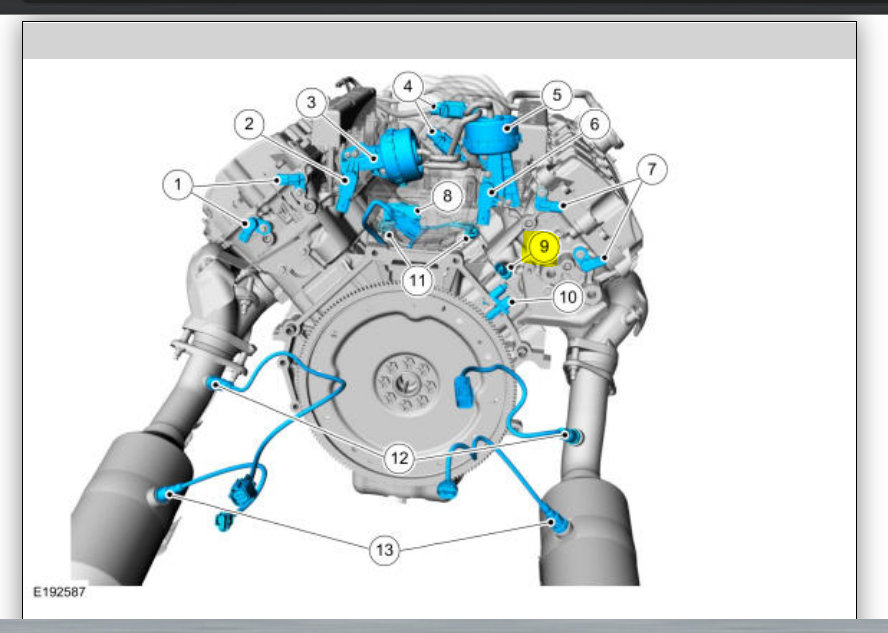 1
2
3
4
5
6
7
8
9
10
11
12
13
E192587