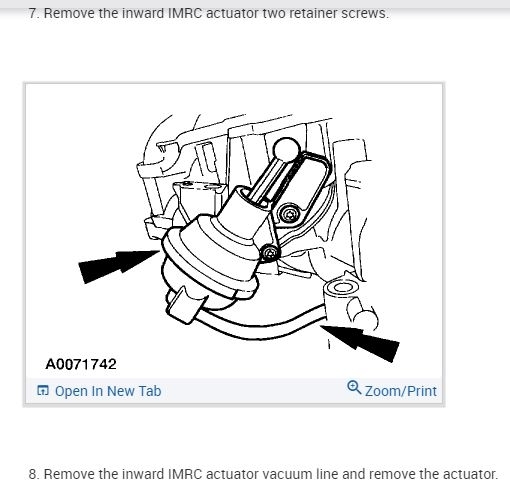 7. Remove the inward IMRC actuator two retainer screws.

A0071742

Open In New Tab

Zoom/Print

8. Remove the inward IMRC actuator vacuum line and remove the actuator.